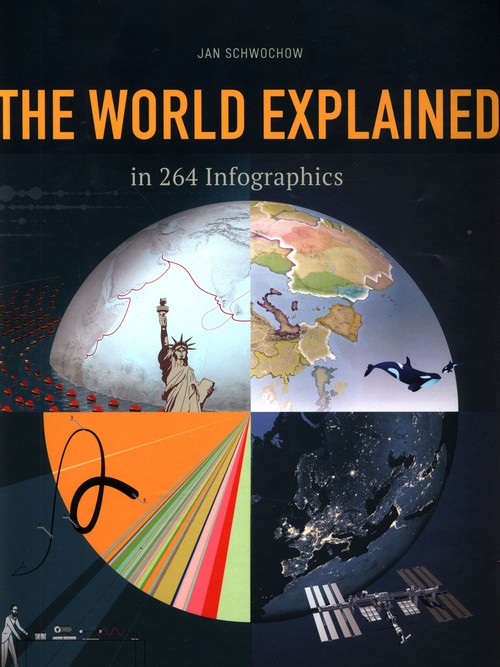 JAN SCHWOCHOW

THE WORLD EXPLAINED

in 264 Infographics