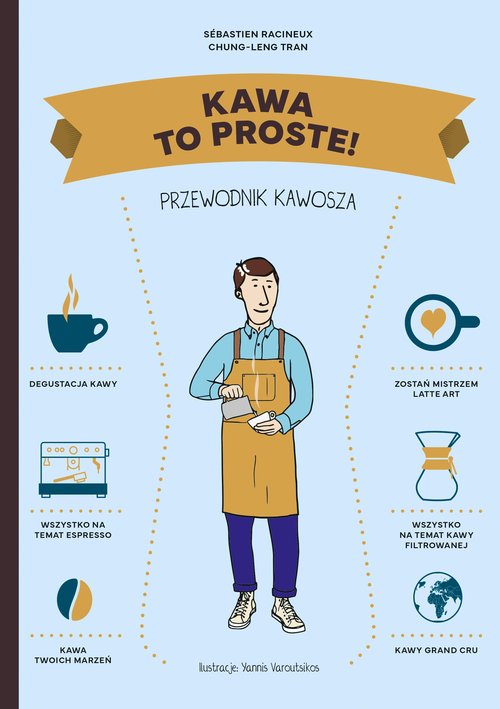 SÉBASTIEN RACINEUX
CHUNG-LENG TRAN

KAWA
TO PROSTE!

PRZEWODNIK KAWOSZA

DEGUSTACJA KAWY

WSZYSTKO NA TEMAT ESPRESSO

KAWA TWOICH MARZEŃ

ZOSTAŃ MISTRZEM LATTE ART

WSZYSTKO NA TEMAT KAWY FILTROWANEJ

KAWY GRAND CRU

Ilustracje: Yannis Varoutsikos